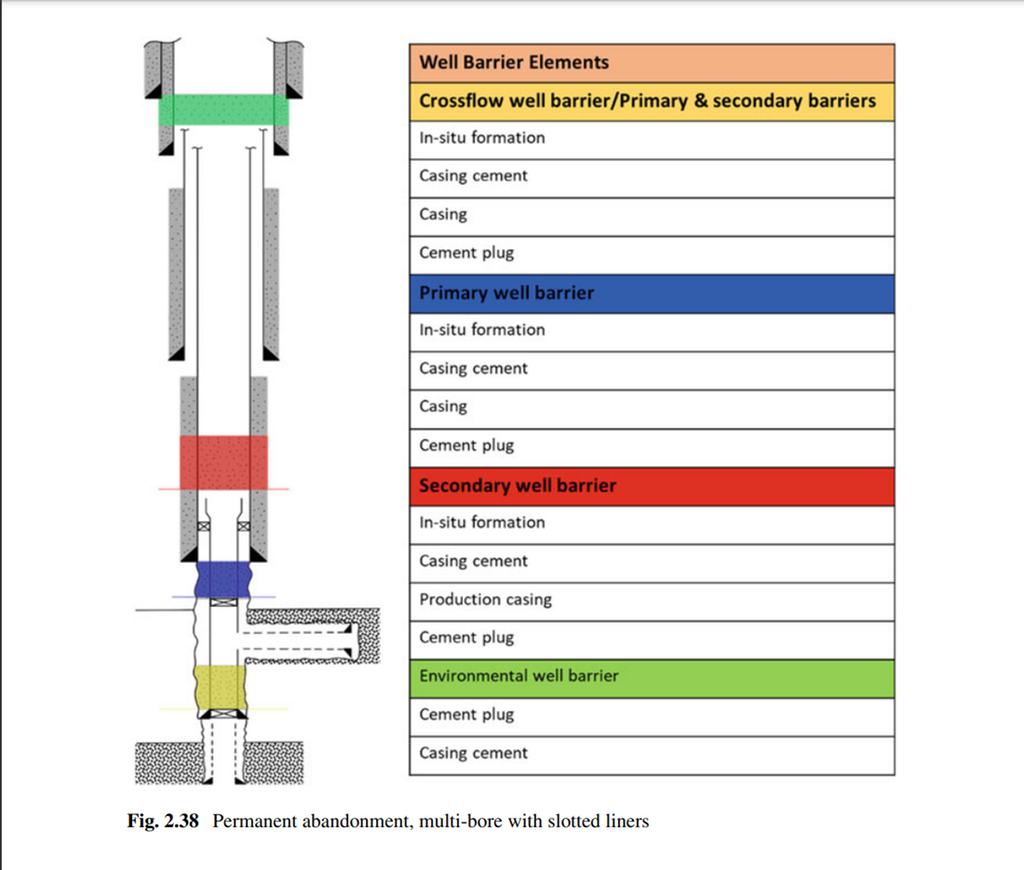 | Well Barrier Elements |
|---|
| Crossflow well barrier/Primary & secondary barriers |
| In-situ formation |
| Casing cement |
| Casing |
| Cement plug |
| Primary well barrier |
| In-situ formation |
| Casing cement |
| Casing |
| Cement plug |
| Secondary well barrier |
| In-situ formation |
| Casing cement |
| Production casing |
| Cement plug |
| Environmental well barrier |
| Cement plug |
| Casing cement |

**Fig. 2.38** Permanent abandonment, multi-bore with slotted liners