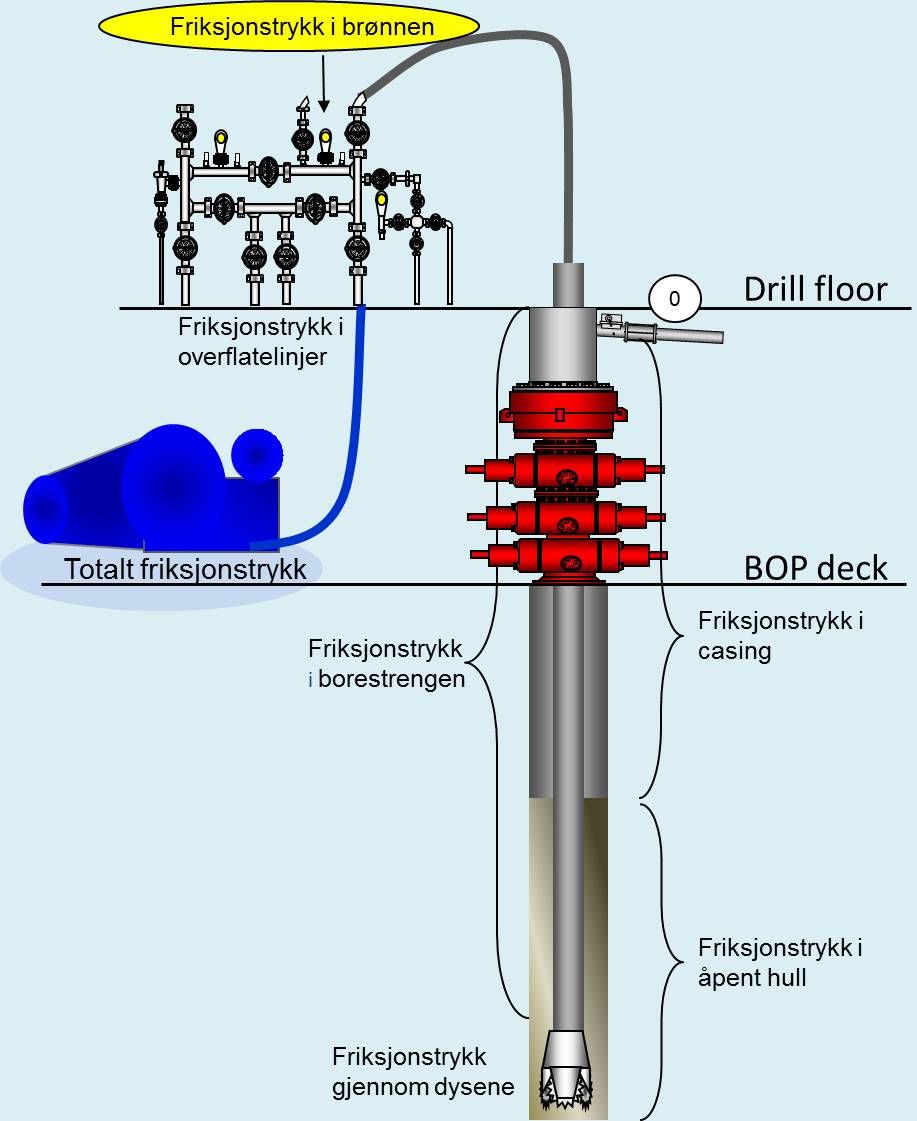 Friksjonstrykk i brønnen

0

Drill floor

Friksjonstrykk i overflatelinjer

Totalt friksjonstrykk

BOP deck

Friksjonstrykk i borestrengen

Friksjonstrykk i casing

Friksjonstrykk i åpent hull

Friksjonstrykk gjennom dysene