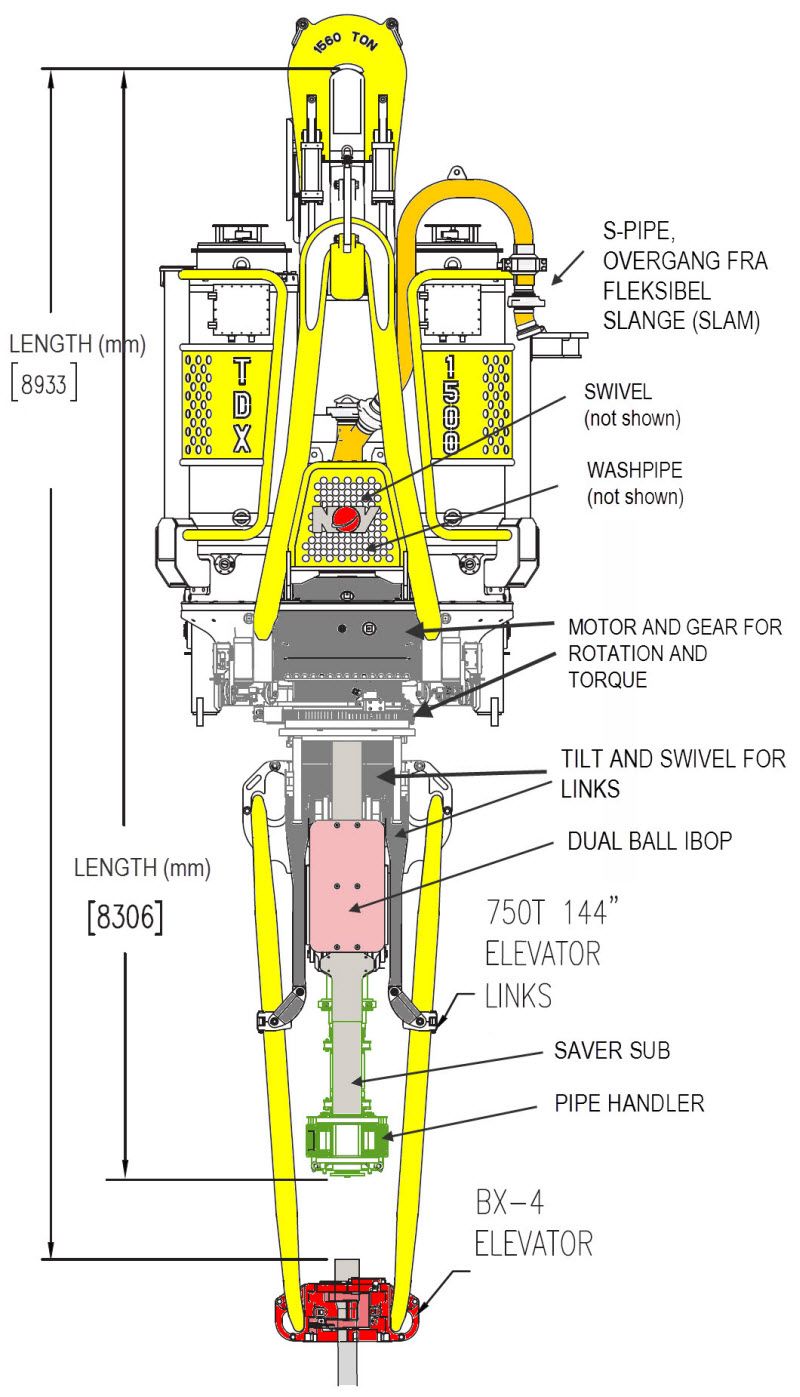 1560 TON

LENGTH (mm)
[8933]

TDX

1500

NOV

S-PIPE, OVERGANG FRA FLEKSIBEL SLANGE (SLAM)

SWIVEL
(not shown)

WASHPIPE
(not shown)

MOTOR AND GEAR FOR ROTATION AND TORQUE

TILT AND SWIVEL FOR LINKS

DUAL BALL IBOP

LENGTH (mm)
[8306]

750T 144"
ELEVATOR
LINKS

SAVER SUB

PIPE HANDLER

BX-4
ELEVATOR